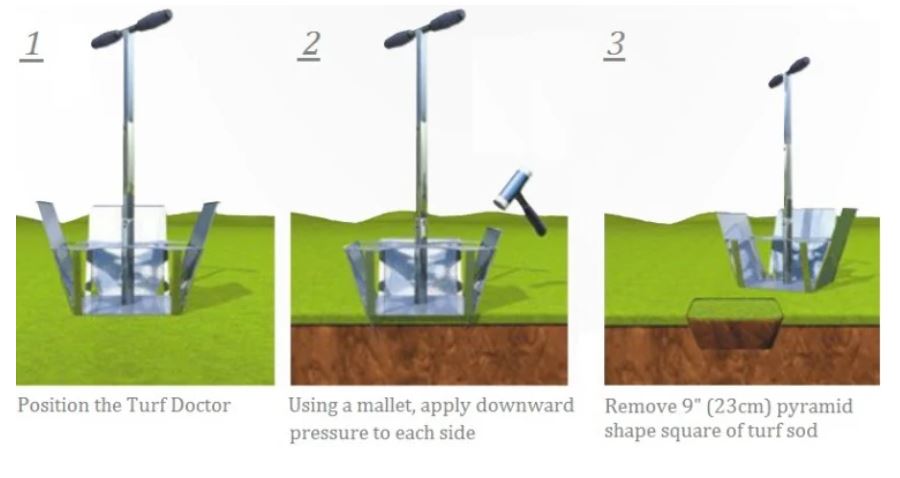 1

Position the Turf Doctor

2

Using a mallet, apply downward pressure to each side

3

Remove 9" (23cm) pyramid shape square of turf sod